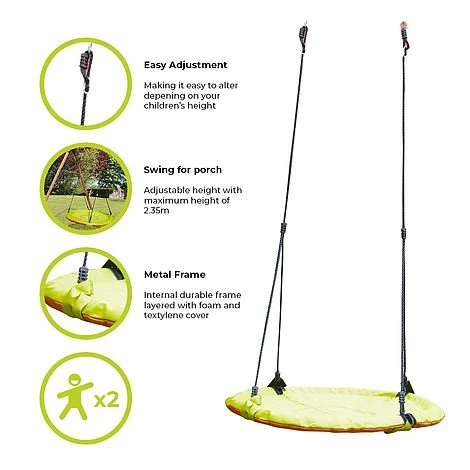 Easy Adjustment

Making it easy to alter depening on your children's height

Swing for porch

Adjustable height with maximum height of 2.35m

Metal Frame

Internal durable frame layered with foam and textylene cover

x2