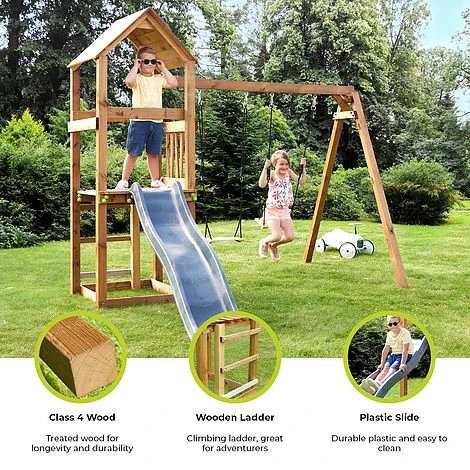 Class 4 Wood

Treated wood for longevity and durability

Wooden Ladder

Climbing ladder, great for adventurers

Plastic Slide

Durable plastic and easy to clean