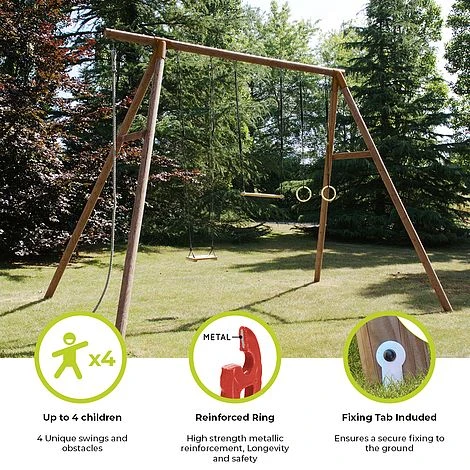 x4

METAL

Up to 4 children

4 Unique swings and obstacles

Reinforced Ring

High strength metallic reinforcement, Longevity and safety

Fixing Tab Included

Ensures a secure fixing to the ground