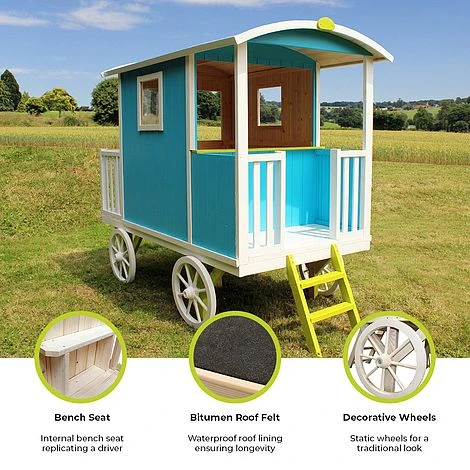 Bench Seat

Internal bench seat replicating a driver

Bitumen Roof Felt

Waterproof roof lining ensuring longevity

Decorative Wheels

Static wheels for a traditional look