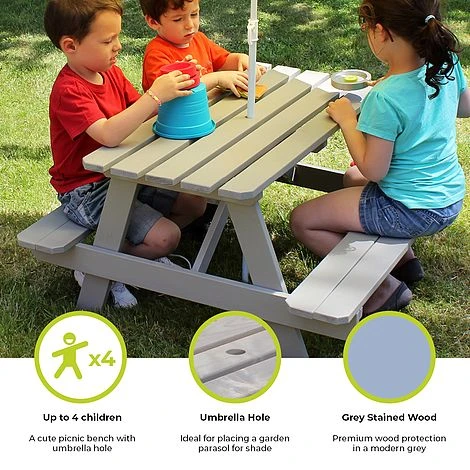 x4

Up to 4 children

A cute picnic bench with umbrella hole

Umbrella Hole

Ideal for placing a garden parasol for shade

Grey Stained Wood

Premium wood protection in a modern grey