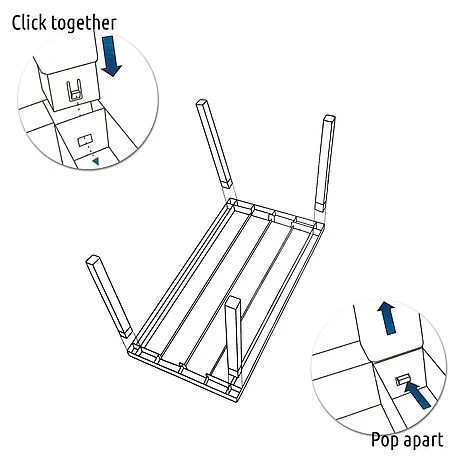 Click together

Pop apart